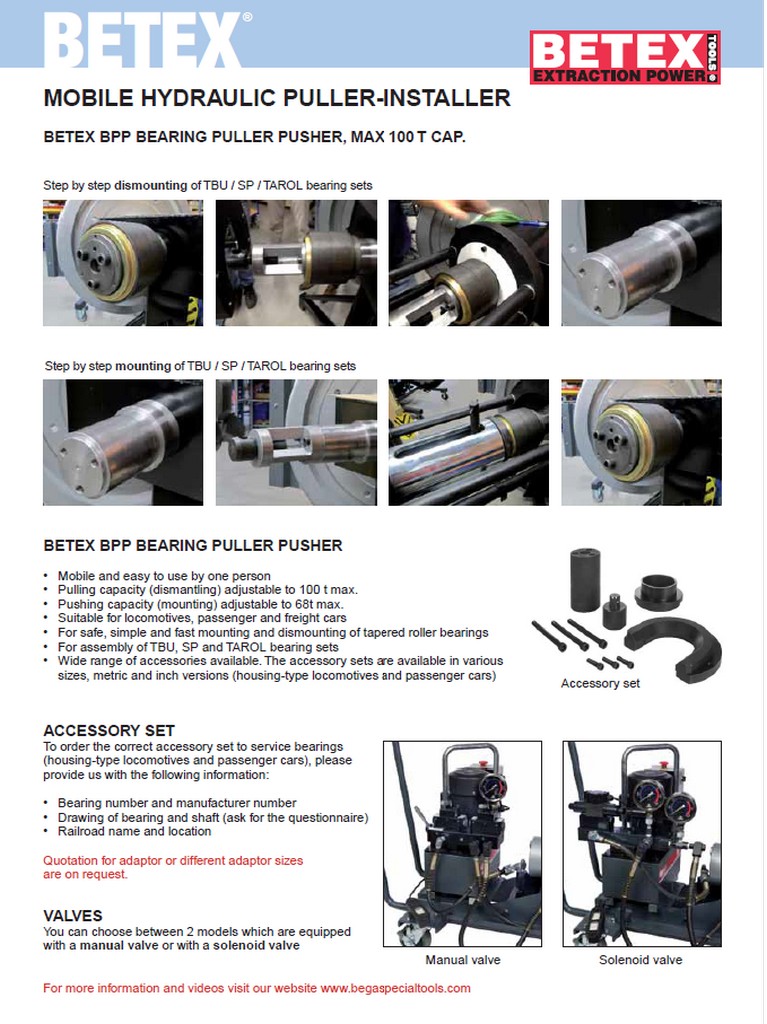 BETEX®

BETEX TOOLS EXTRACTION POWER

MOBILE HYDRAULIC PULLER-INSTALLER

BETEX BPP BEARING PULLER PUSHER, MAX 100 T CAP.

Step by step dismounting of TBU / SP / TAROL bearing sets

Step by step mounting of TBU / SP / TAROL bearing sets

BETEX BPP BEARING PULLER PUSHER

• Mobile and easy to use by one person
• Pulling capacity (dismantling) adjustable to 100 t max.
• Pushing capacity (mounting) adjustable to 68t max.
• Suitable for locomotives, passenger and freight cars
• For safe, simple and fast mounting and dismounting of tapered roller bearings
• For assembly of TBU, SP and TAROL bearing sets
• Wide range of accessories available. The accessory sets are available in various sizes, metric and inch versions (housing-type locomotives and passenger cars)

Accessory set

ACCESSORY SET
To order the correct accessory set to service bearings (housing-type locomotives and passenger cars), please provide us with the following information:

• Bearing number and manufacturer number
• Drawing of bearing and shaft (ask for the questionnaire)
• Railroad name and location

Quotation for adaptor or different adaptor sizes are on request.

VALVES
You can choose between 2 models which are equipped with a manual valve or with a solenoid valve

Manual valve

Solenoid valve

For more information and videos visit our website www.begaspecialtools.com